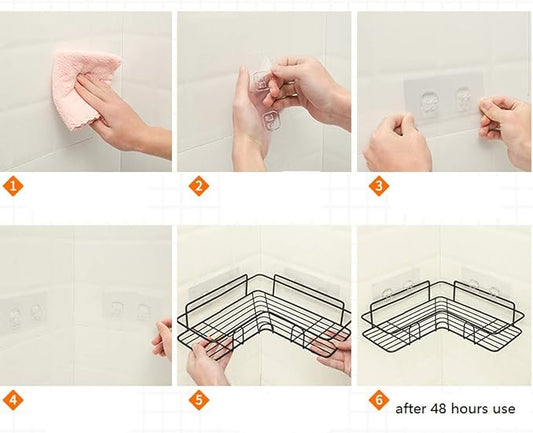 1

2

3

4

5

6 after 48 hours use