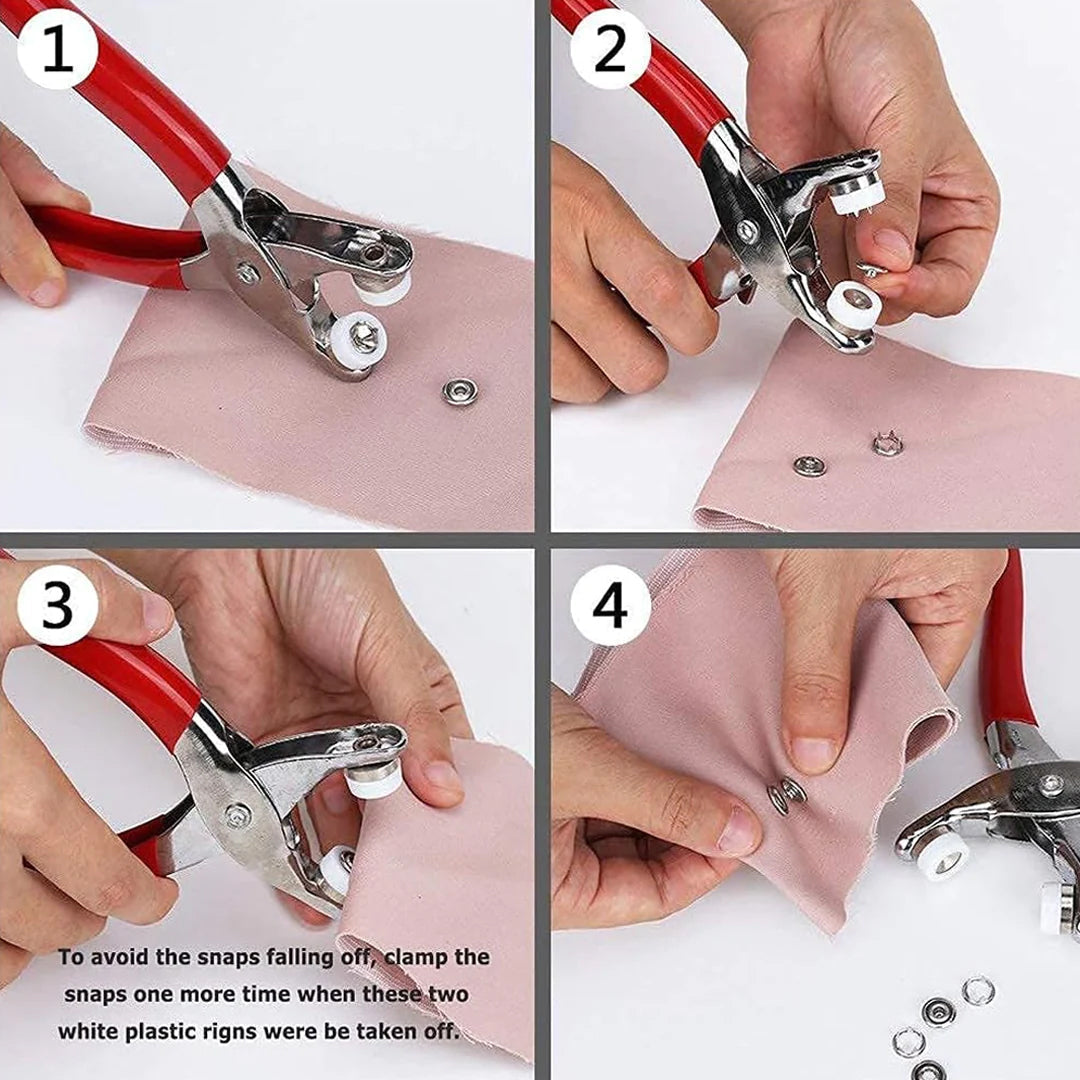 1

2

3

To avoid the snaps falling off, clamp the snaps one more time when these two white plastic rigns were be taken off.

4