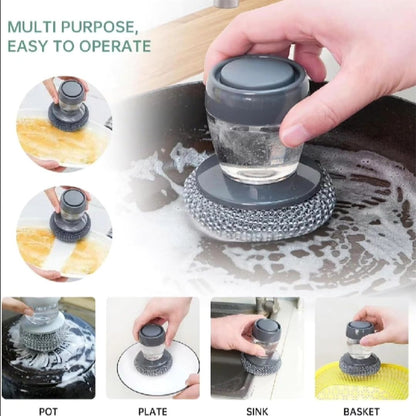 MULTI PURPOSE, EASY TO OPERATE

POT

PLATE

SINK

BASKET