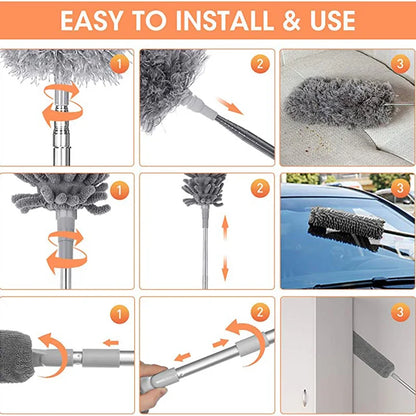 EASY TO INSTALL & USE

1

2

3

1

2

3

1

2

3