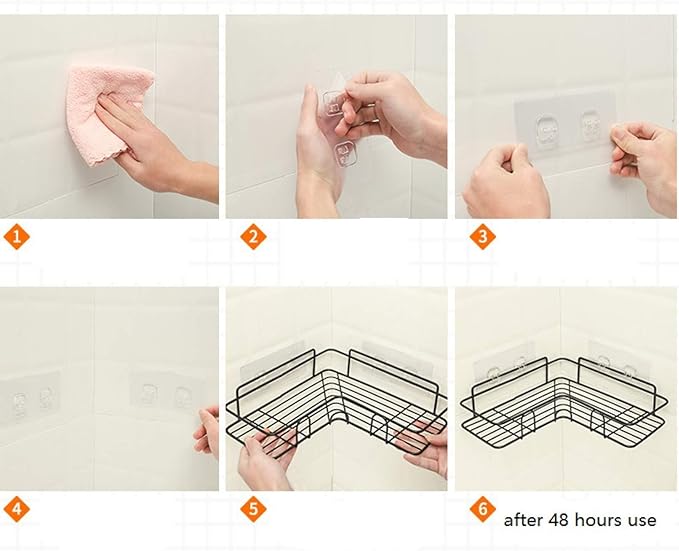 1

2

3

4

5

6 after 48 hours use