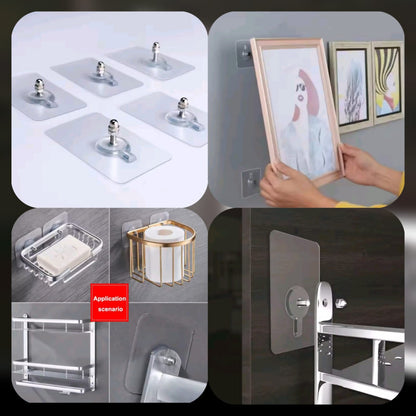 Application scenario