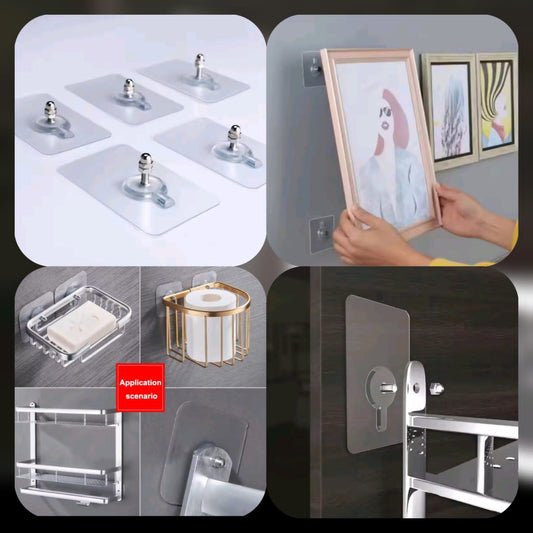 Application scenario