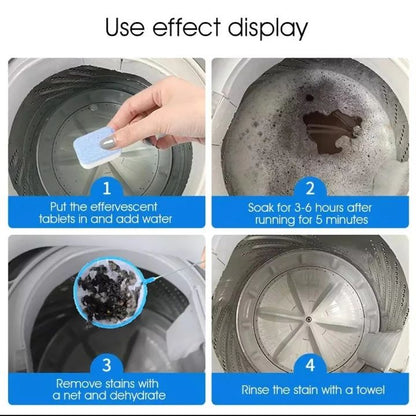 Use effect display

1
Put the effervescent tablets in and add water

2
Soak for 3-6 hours after running for 5 minutes

3
Remove stains with a net and dehydrate

4
Rinse the stain with a towel