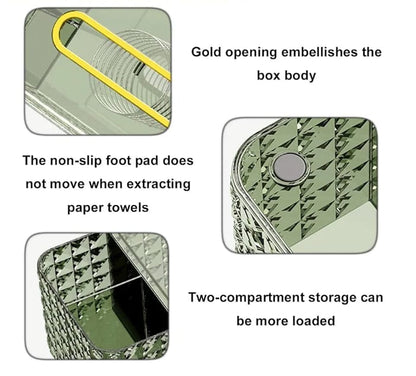 Gold opening embellishes the box body

The non-slip foot pad does not move when extracting paper towels

Two-compartment storage can be more loaded