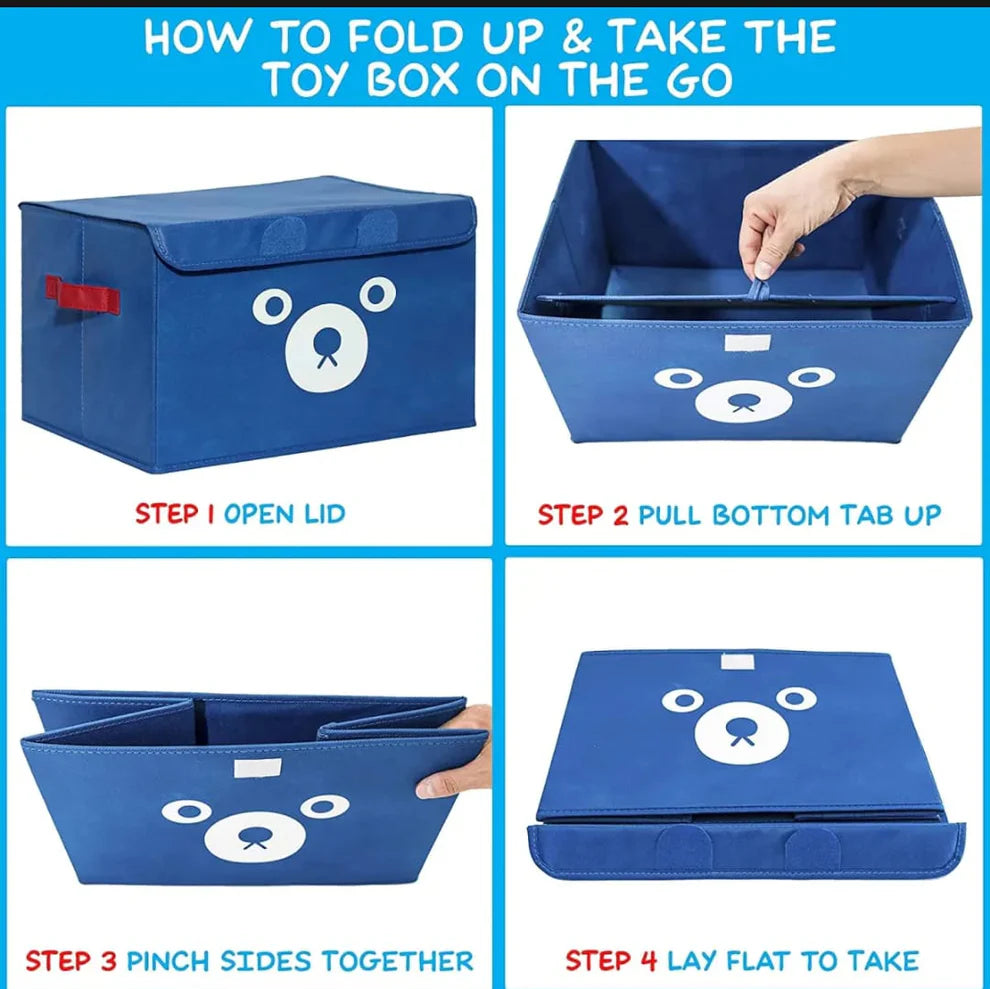 HOW TO FOLD UP & TAKE THE TOY BOX ON THE GO

STEP 1 OPEN LID

STEP 2 PULL BOTTOM TAB UP

STEP 3 PINCH SIDES TOGETHER

STEP 4 LAY FLAT TO TAKE