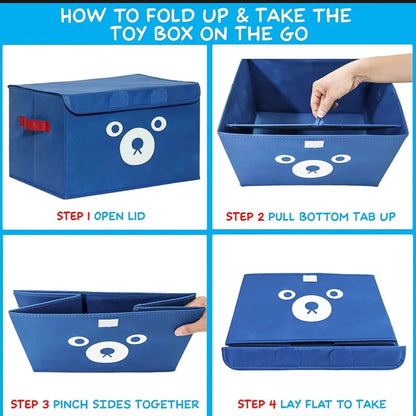 HOW TO FOLD UP & TAKE THE TOY BOX ON THE GO

STEP 1 OPEN LID

STEP 2 PULL BOTTOM TAB UP

STEP 3 PINCH SIDES TOGETHER

STEP 4 LAY FLAT TO TAKE