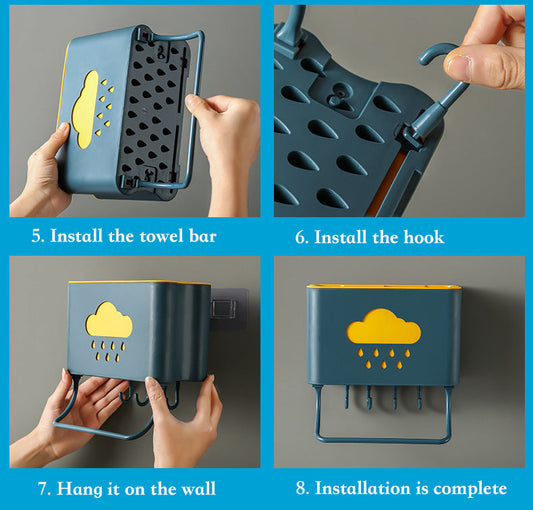 5. Install the towel bar

6. Install the hook

7. Hang it on the wall

8. Installation is complete