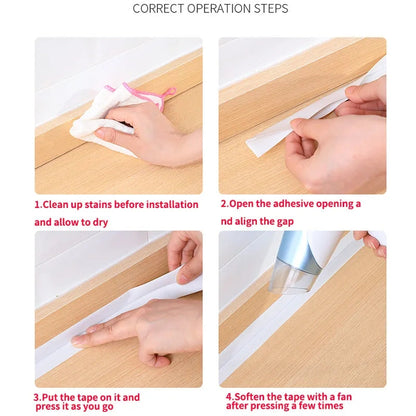 CORRECT OPERATION STEPS

1.Clean up stains before installation and allow to dry

2.Open the adhesive opening a nd align the gap

3.Put the tape on it and press it as you go

4.Soften the tape with a fan after pressing a few times